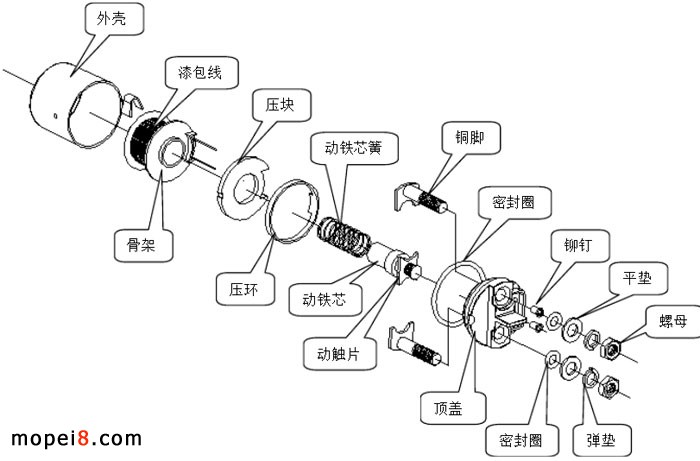 外壳

漆包线

压块

动铁芯簧

铜脚

密封圈

铆钉

平垫

螺母

骨架

压环

动铁芯

动触片

顶盖

密封圈

弹垫

mopei8.com