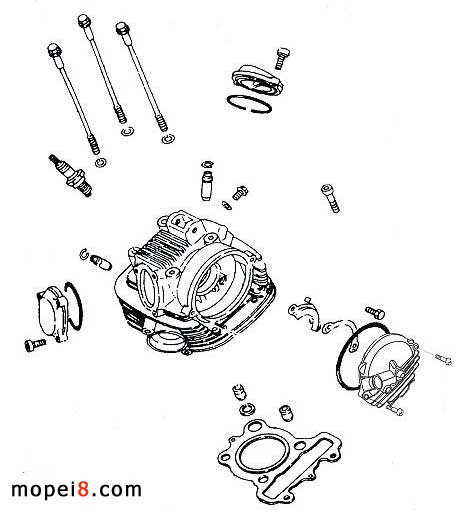 mopei8.com