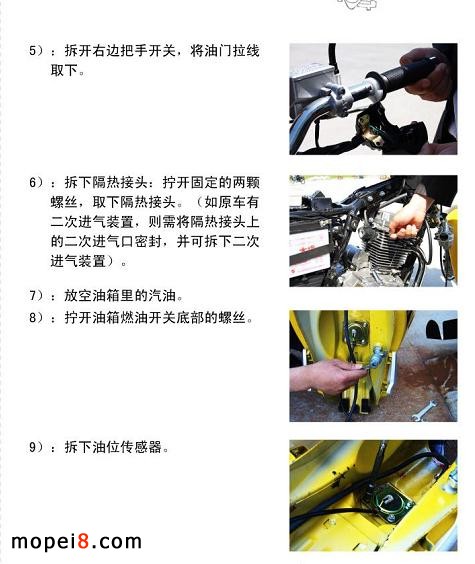 5）：拆开右边把手开关，将油门拉线取下。

6）：拆下隔热接头：拧开固定的两颗螺丝，取下隔热接头。（如原车有二次进气装置，则需将隔热接头上的二次进气口密封，并可拆下二次进气装置）。

7）：放空油箱里的汽油。

8）：拧开油箱燃油开关底部的螺丝。

9）：拆下油位传感器。

mopei8.com