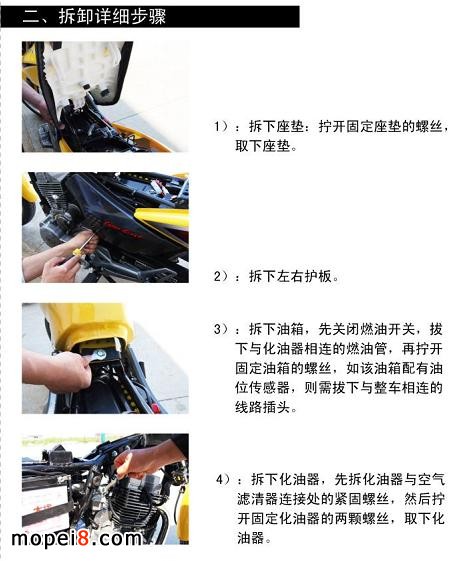 二、拆卸详细步骤

1）：拆下座垫：拧开固定座垫的螺丝，取下座垫。

2）：拆下左右护板。

3）：拆下油箱，先关闭燃油开关，拔下与化油器相连的燃油管，再拧开固定油箱的螺丝，如该油箱配有油位传感器，则需拔下与整车相连的线路插头。

4）：拆下化油器，先拆化油器与空气滤清器连接处的紧固螺丝，然后拧开固定化油器的两颗螺丝，取下化油器。

mopei8.com