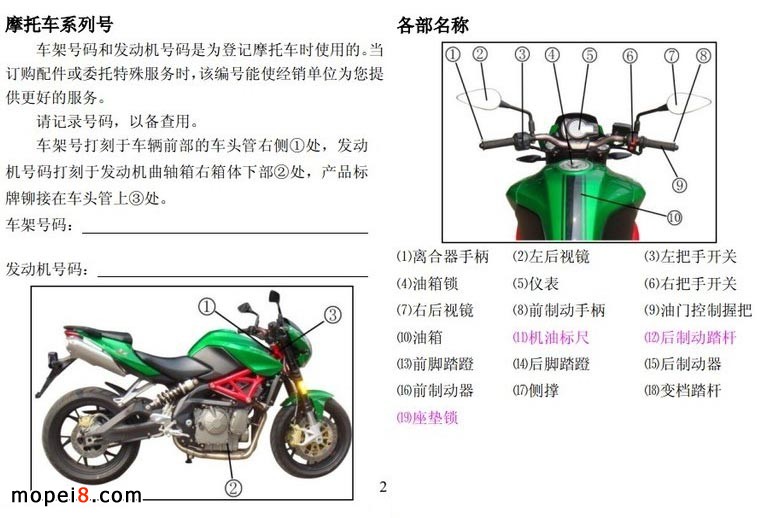 摩托车系列号

车架号码和发动机号码是为登记摩托车时使用的。当订购配件或委托特殊服务时，该编号能使经销单位为您提供更好的服务。

请记录号码，以备查用。

车架号打刻于车辆前部的车头管右侧①处，发动机号码打刻于发动机曲轴箱右箱体下部②处，产品标牌铆接在车头管上③处。

车架号码：

发动机号码：

①

③

②

mopei8.com

2

各部名称

① ② ③ ④ ⑤ ⑥ ⑦ ⑧

⑨

⑩

⑴离合器手柄 ⑵左后视镜 ⑶左把手开关
⑷油箱锁 ⑸仪表 ⑹右把手开关
⑺右后视镜 ⑻前制动手柄 ⑼油门控制握把
⑽油箱 ⑾机油标尺 ⑿后制动踏杆
⒀前脚踏蹬 ⒁后脚踏蹬 ⒂后制动器
⒃前制动器 ⒄侧撑 ⒅变档踏杆
⒆座垫锁